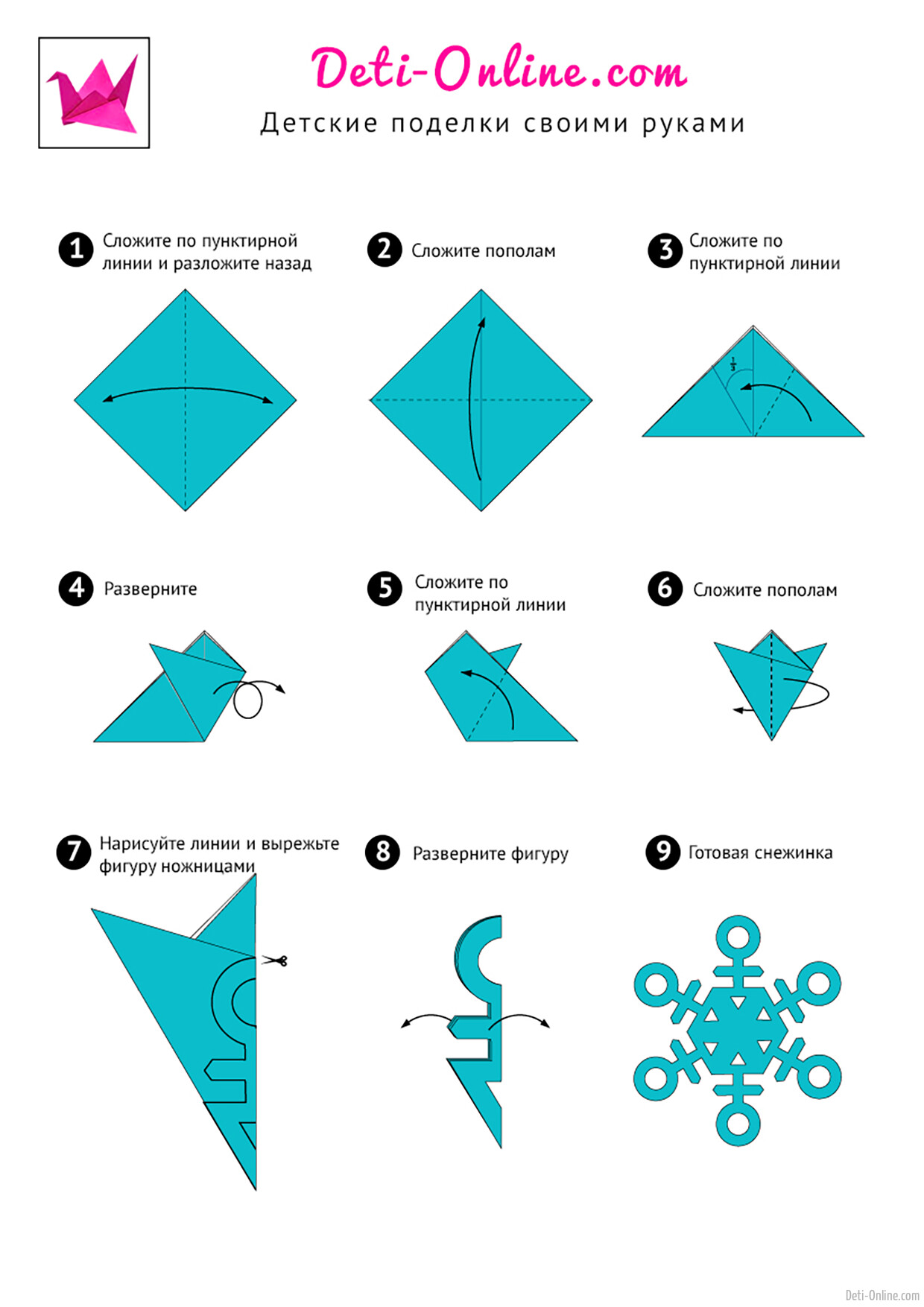 Deti-Online.com

Детские поделки своими руками

1 Сложите по пунктирной линии и разложите назад

2 Сложите пополам

3 Сложите по пунктирной линии

$\frac{1}{3}$

4 Разверните

5 Сложите по пунктирной линии

6 Сложите пополам

7 Нарисуйте линии и вырежьте фигуру ножницами

8 Разверните фигуру

9 Готовая снежинка

Deti-Online.com